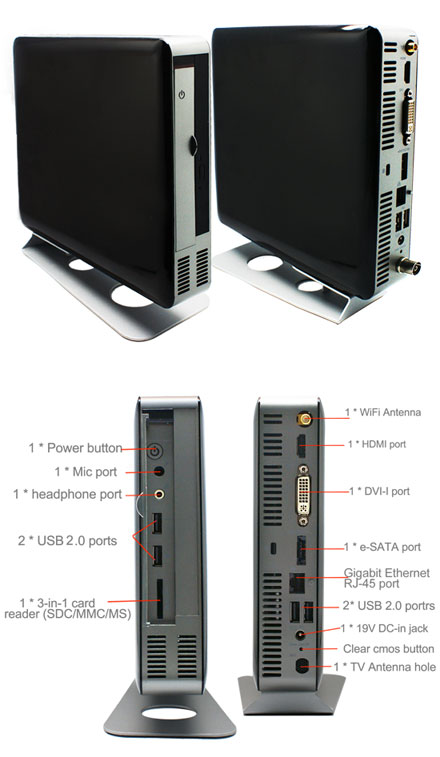 1 * Power button
1 * Mic port
1 * headphone port
2 * USB 2.0 ports
1 * 3-in-1 card reader (SDC/MMC/MS)

1 * WiFi Antenna
1 * HDMI port
1 * DVI-I port
1 * e-SATA port
Gigabit Ethernet RJ-45 port
2* USB 2.0 portrs
1 * 19V DC-in jack
Clear cmos button
1 * TV Antenna hole